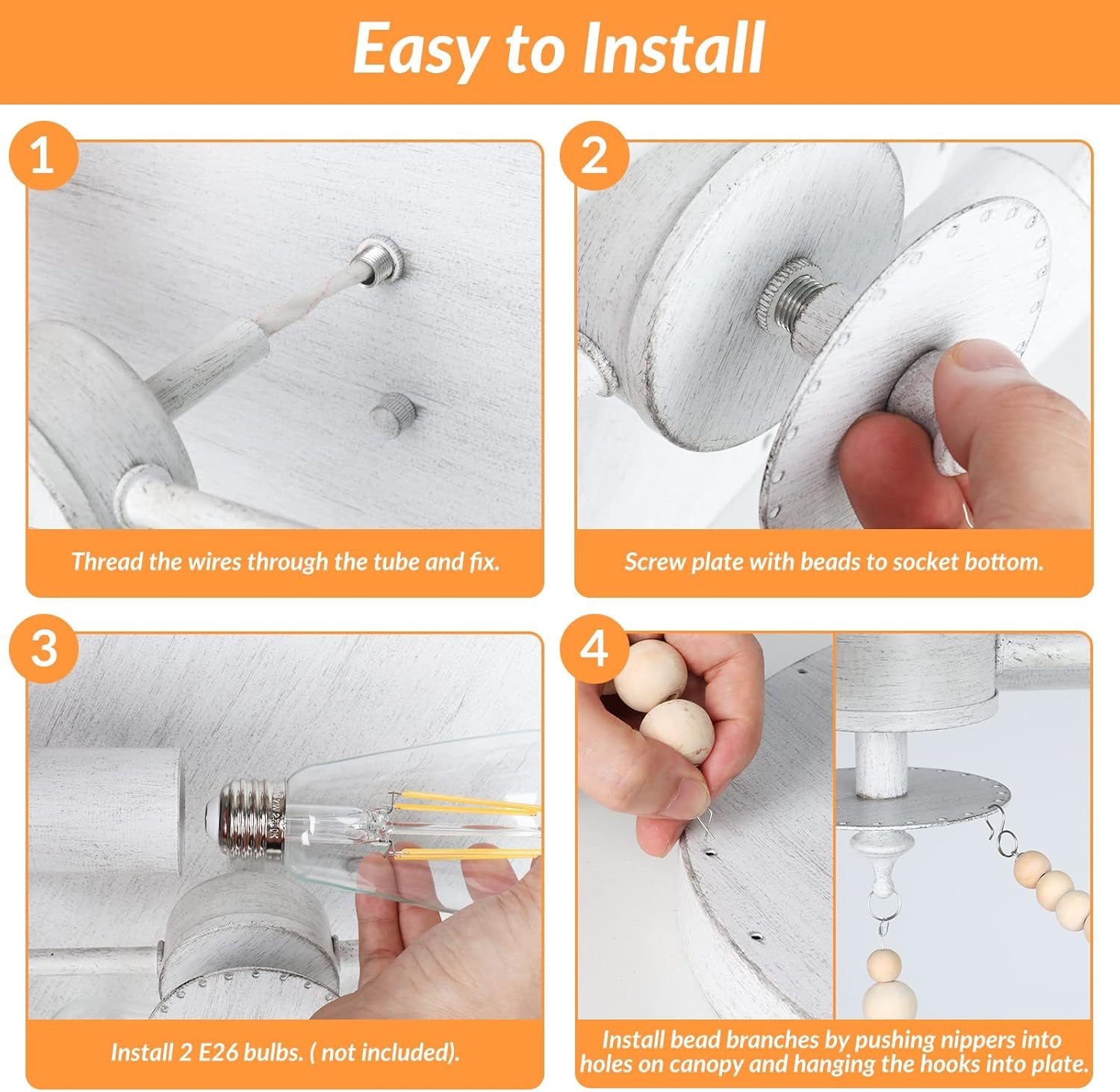 Easy to Install

1

Thread the wires through the tube and fix.

2

Screw plate with beads to socket bottom.

3

Install 2 E26 bulbs. ( not included).

4

Install bead branches by pushing nippers into holes on canopy and hanging the hooks into plate.