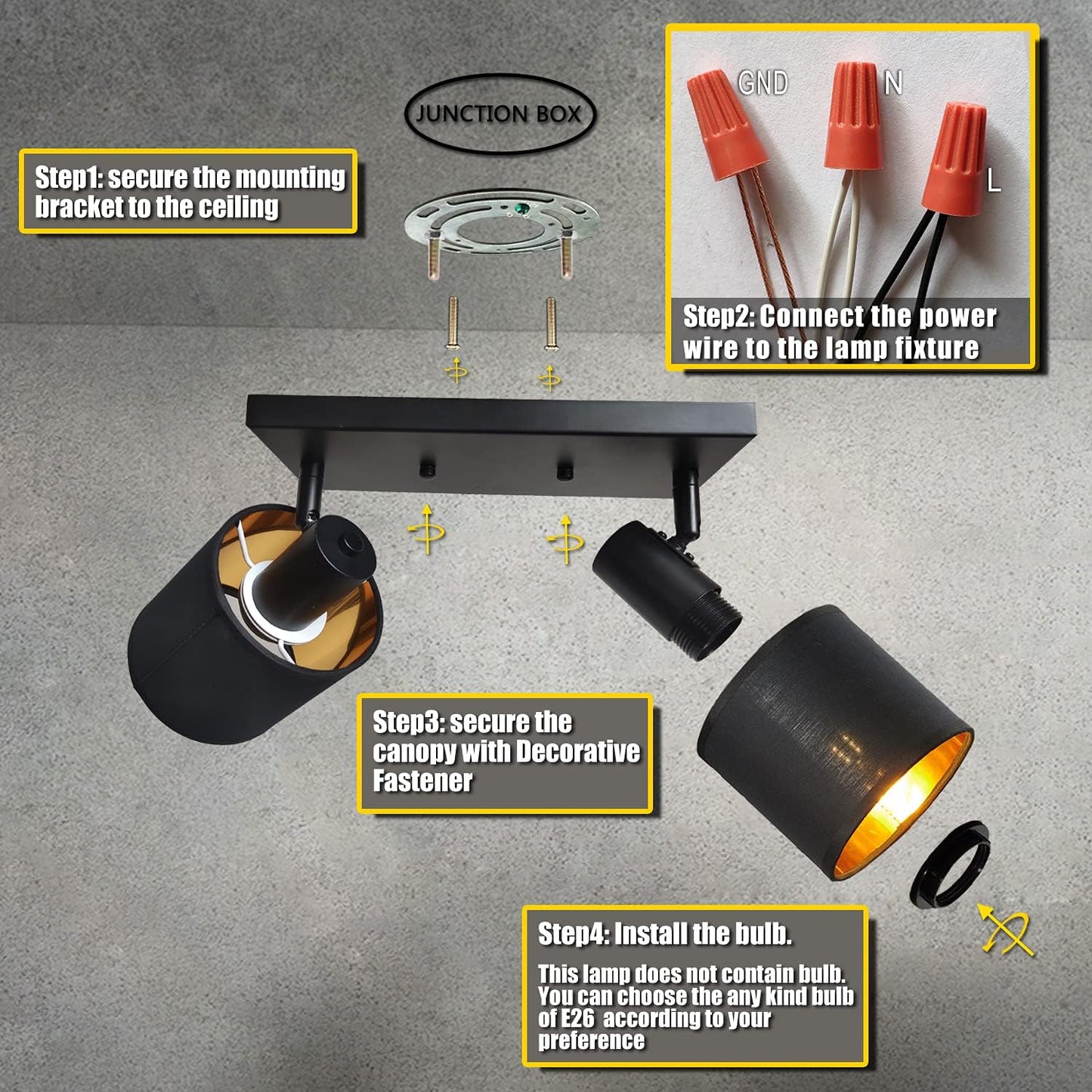 JUNCTION BOX

Step1: secure the mounting bracket to the ceiling

GND N L

Step2: Connect the power wire to the lamp fixture

Step3: secure the canopy with Decorative Fastener

Step4: Install the bulb.

This lamp does not contain bulb. You can choose the any kind bulb of E26 according to your preference